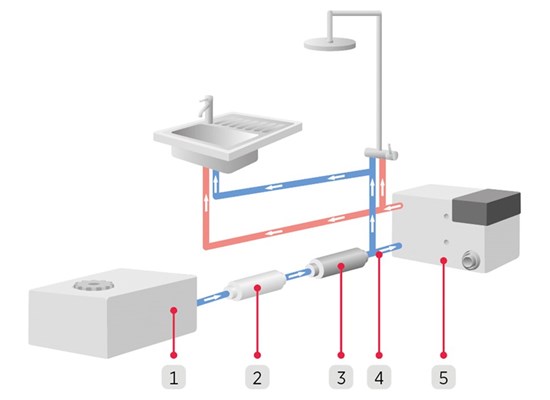 1
2
3
4
5